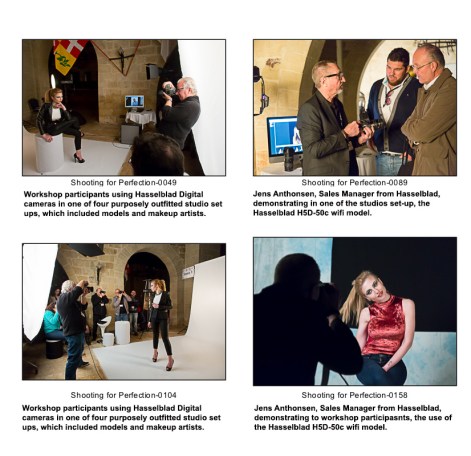 Shooting for Perfection-0049

Workshop participants using Hasselblad Digital cameras in one of four purposely outfitted studio set ups, which included models and makeup artists.

Shooting for Perfection-0089

Jens Anthonsen, Sales Manager from Hasselblad, demonstrating in one of the studios set-up, the Hasselblad H5D-50c wifi model.

Shooting for Perfection-0104

Workshop participants using Hasselblad Digital cameras in one of four purposely outfitted studio set ups, which included models and makeup artists.

Shooting for Perfection-0158

Jens Anthonsen, Sales Manager from Hasselblad, demonstrating to workshop participasnts, the use of the Hasselblad H5D-50c wifi model.